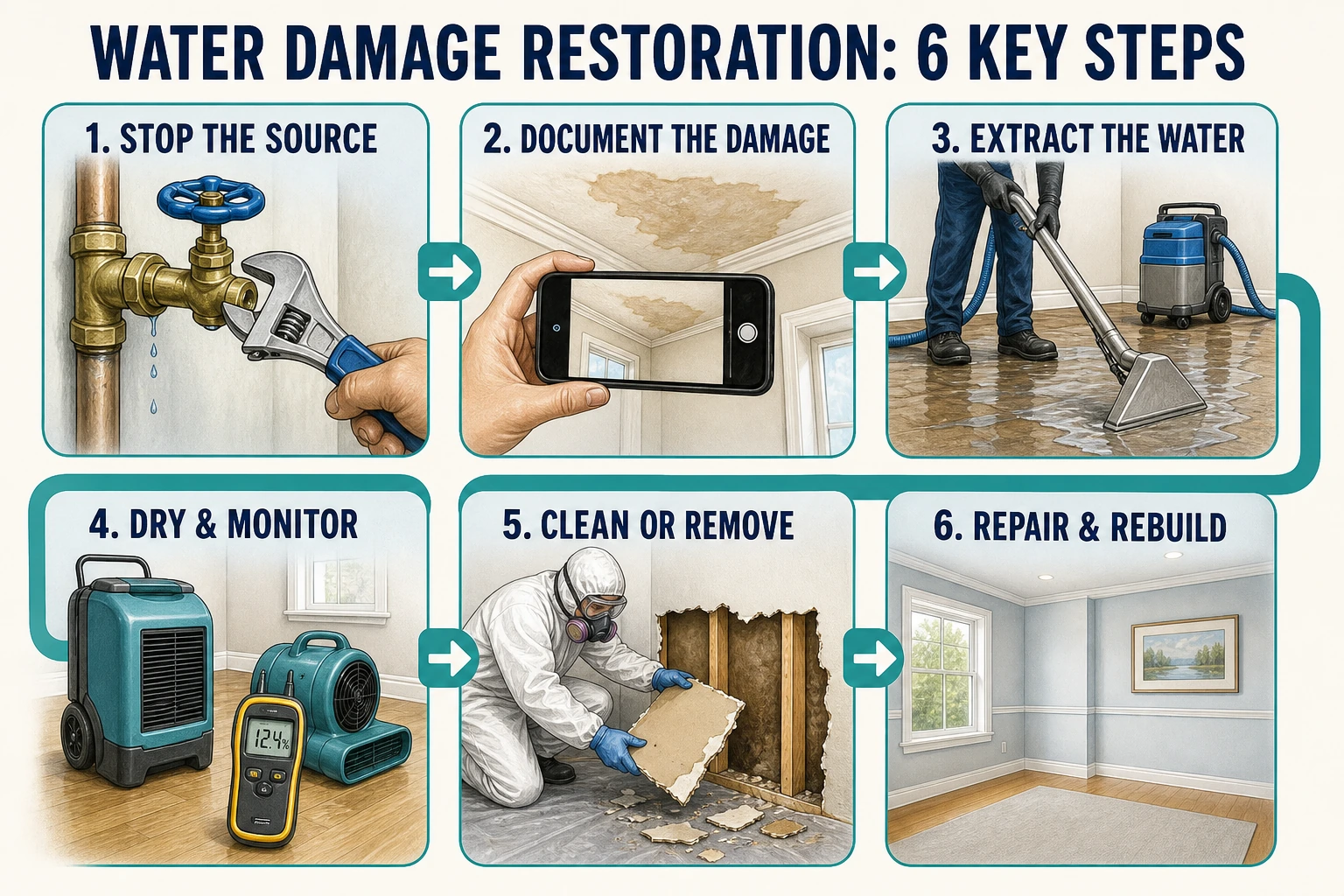 WATER DAMAGE RESTORATION: 6 KEY STEPS

1. STOP THE SOURCE

2. DOCUMENT THE DAMAGE

3. EXTRACT THE WATER

4. DRY & MONITOR

12.4%

5. CLEAN OR REMOVE

6. REPAIR & REBUILD